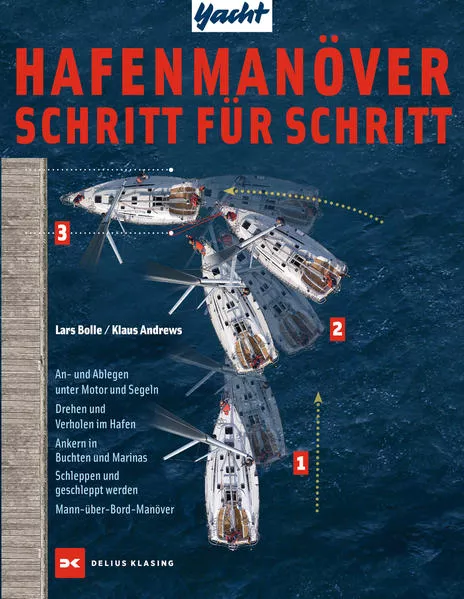 Yacht

HAFENMANÖVER
SCHRITT FÜR SCHRITT

3

2

1

Lars Bolle / Klaus Andrews

An- und Ablegen unter Motor und Segeln

Drehen und Verholen im Hafen

Ankern in Buchten und Marinas

Schleppen und geschleppt werden

Mann-über-Bord-Manöver

DELIUS KLASING